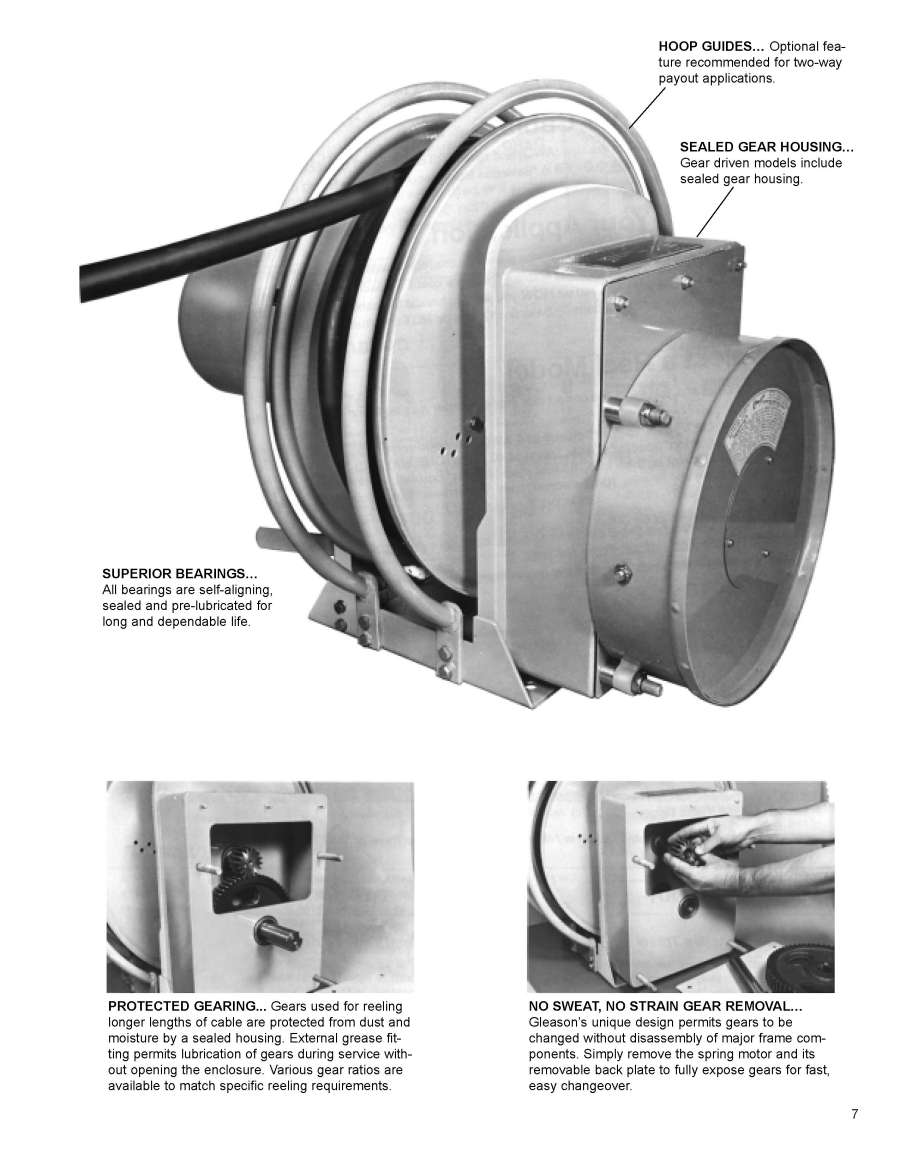 HOOP GUIDES... Optional feature recommended for two-way payout applications.

SEALED GEAR HOUSING... Gear driven models include sealed gear housing.

SUPERIOR BEARINGS... All bearings are self-aligning, sealed and pre-lubricated for long and dependable life.

PROTECTED GEARING... Gears used for reeling longer lengths of cable are protected from dust and moisture by a sealed housing. External grease fitting permits lubrication of gears during service without opening the enclosure. Various gear ratios are available to match specific reeling requirements.

NO SWEAT, NO STRAIN GEAR REMOVAL... Gleason's unique design permits gears to be changed without disassembly of major frame components. Simply remove the spring motor and its removable back plate to fully expose gears for fast, easy changeover.

7